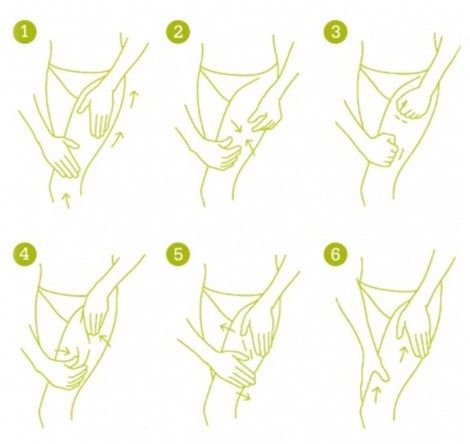 1

2

3

4

5

6