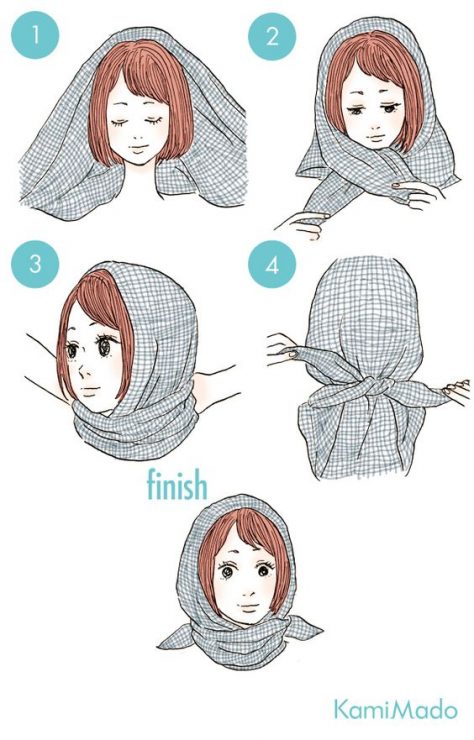 1

2

3

4

finish

KamiMado