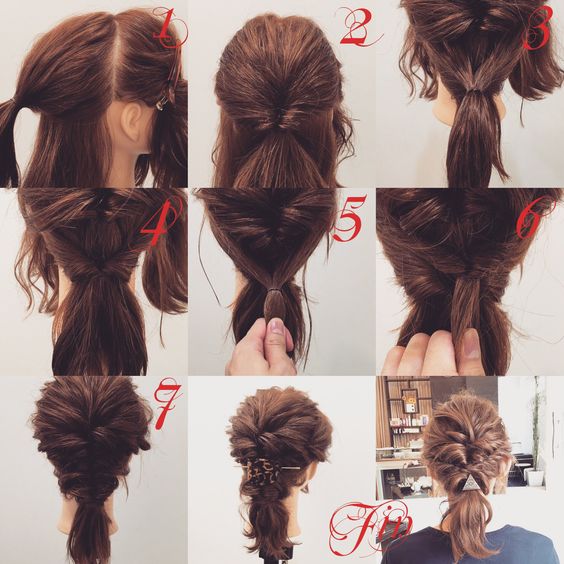 1
2
3
4
5
6
7
Fin