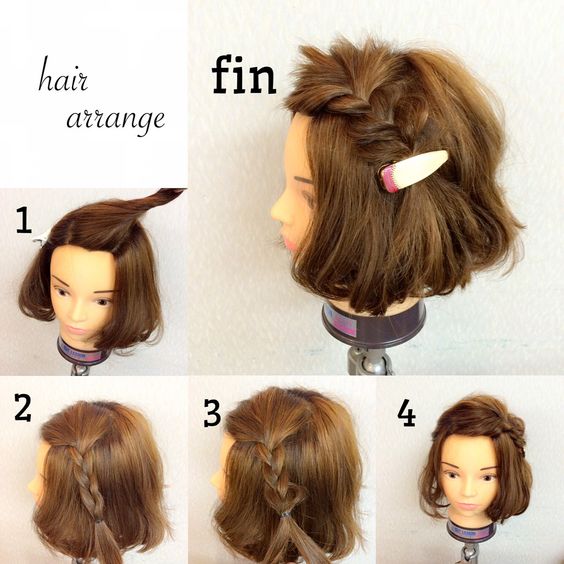 hair arrange

fin

1

2

3

4