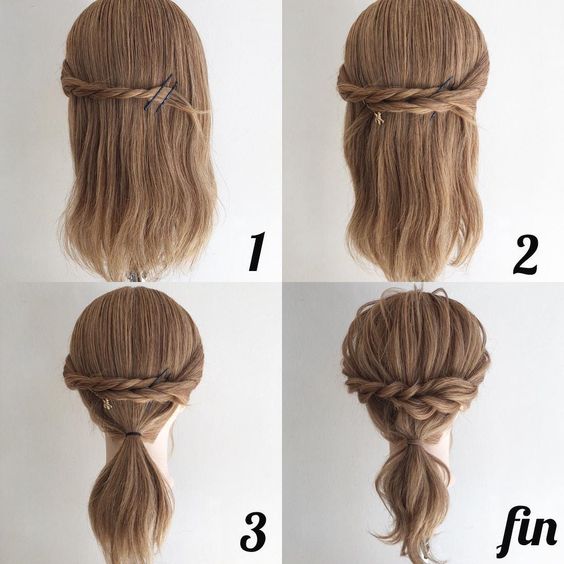 1

2

3

fin