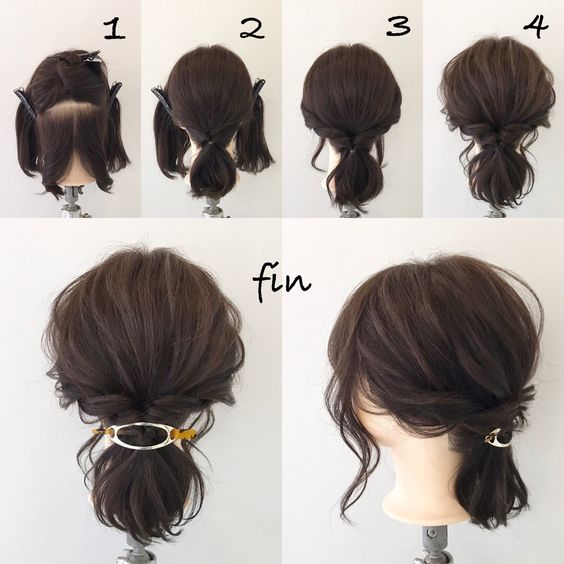 1

2

3

4

fin