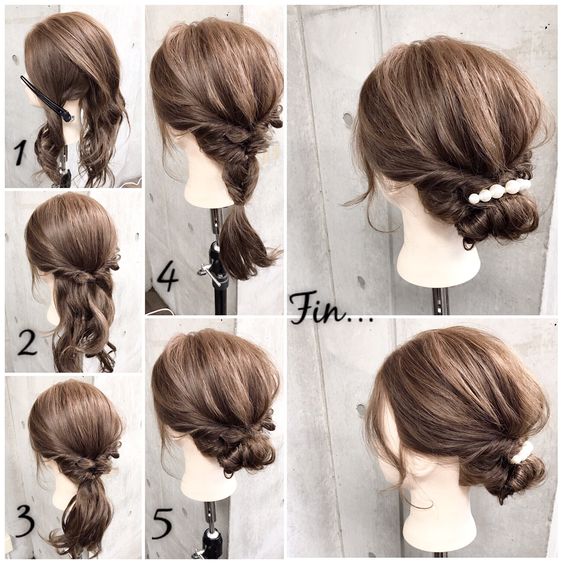 1
2
3
4
5
Fin...