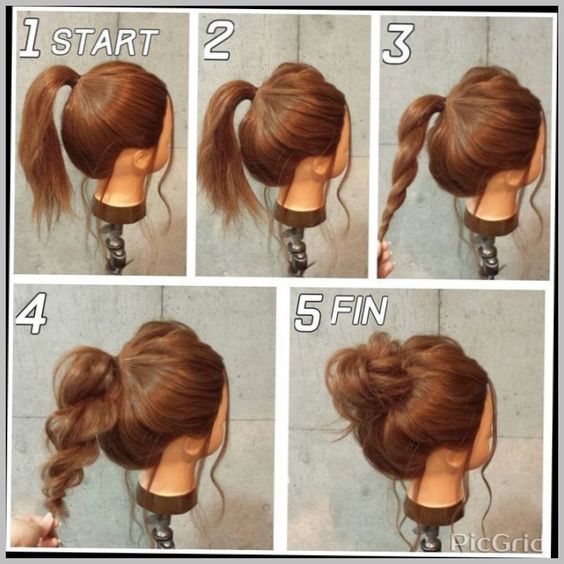 1 START

2

3

4

5 FIN

PicGrid