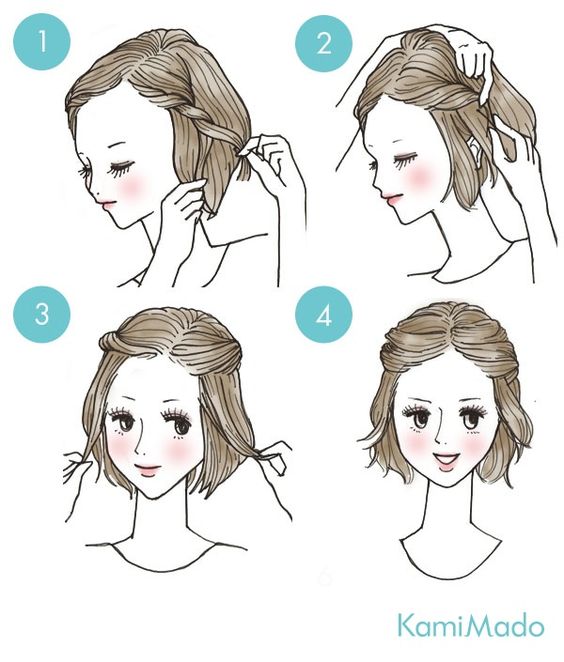 1

2

3

4

KamiMado