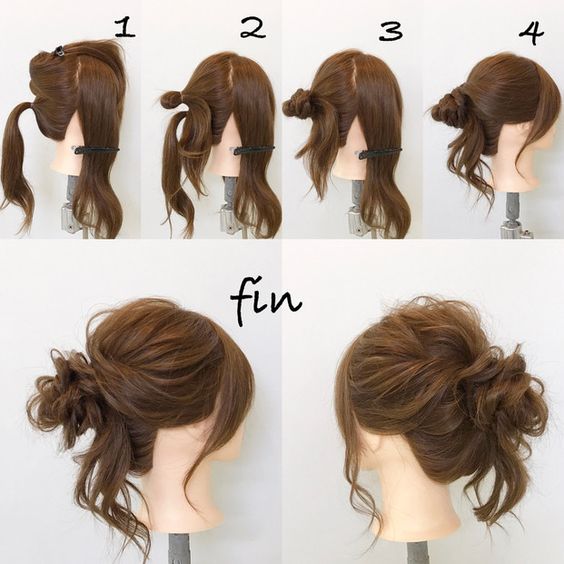 1

2

3

4

fin