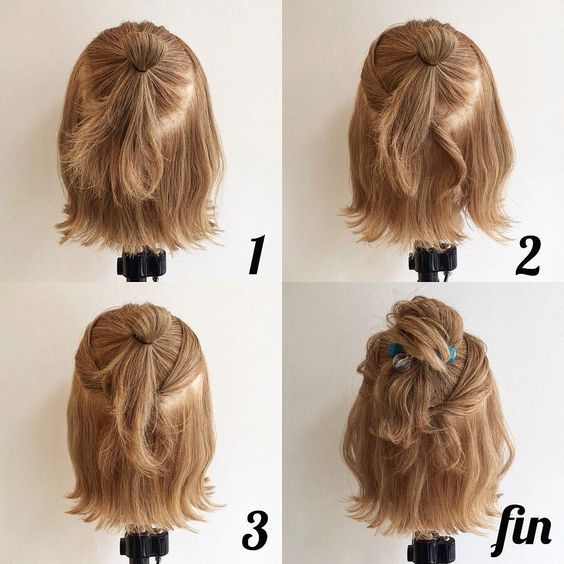 1

2

3

fin