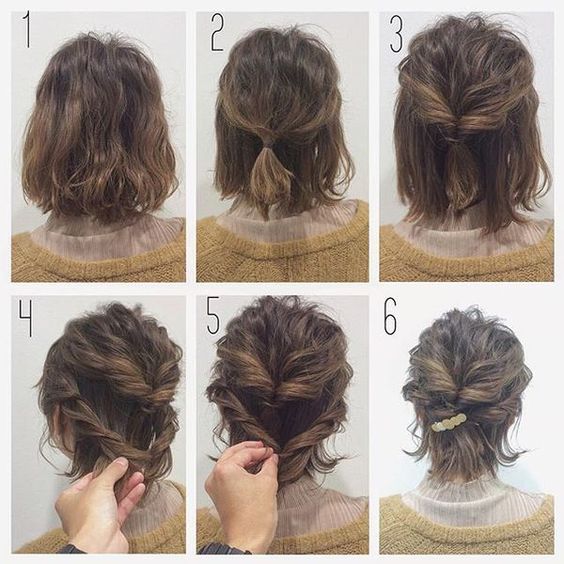 1

2

3

4

5

6