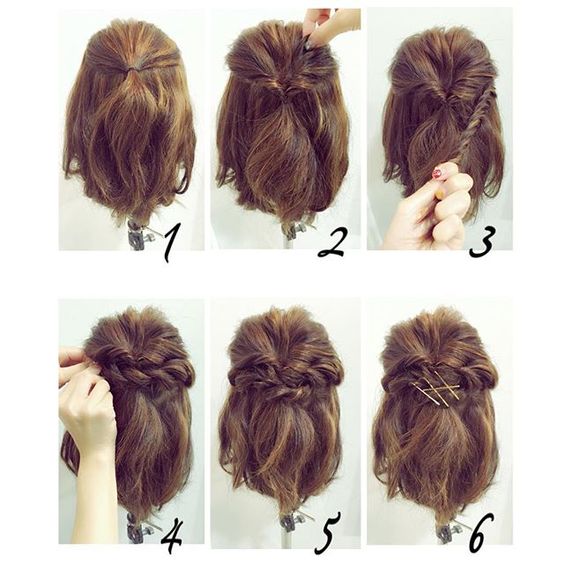 1
2
3
4
5
6