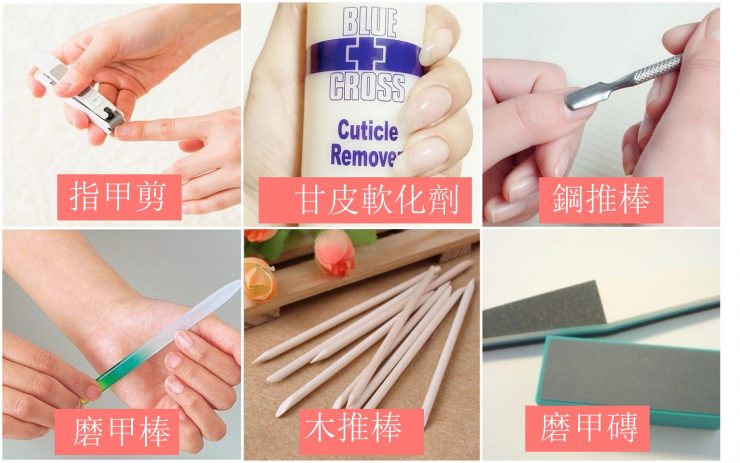 指甲剪

BLUE
CROSS
Cuticle
Remover

甘皮軟化劑

鋼推棒

磨甲棒

木推棒

磨甲磚