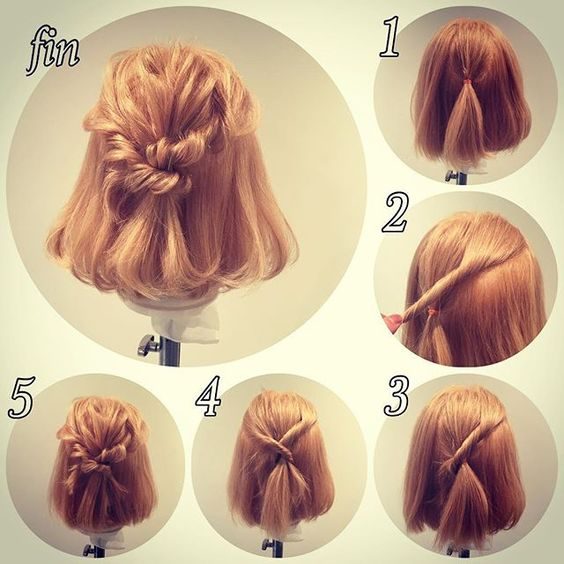 fin

1

2

5

4

3