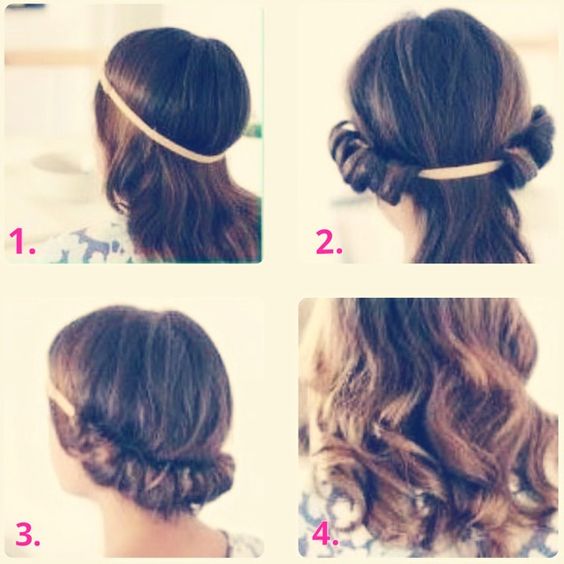 1.

2.

3.

4.